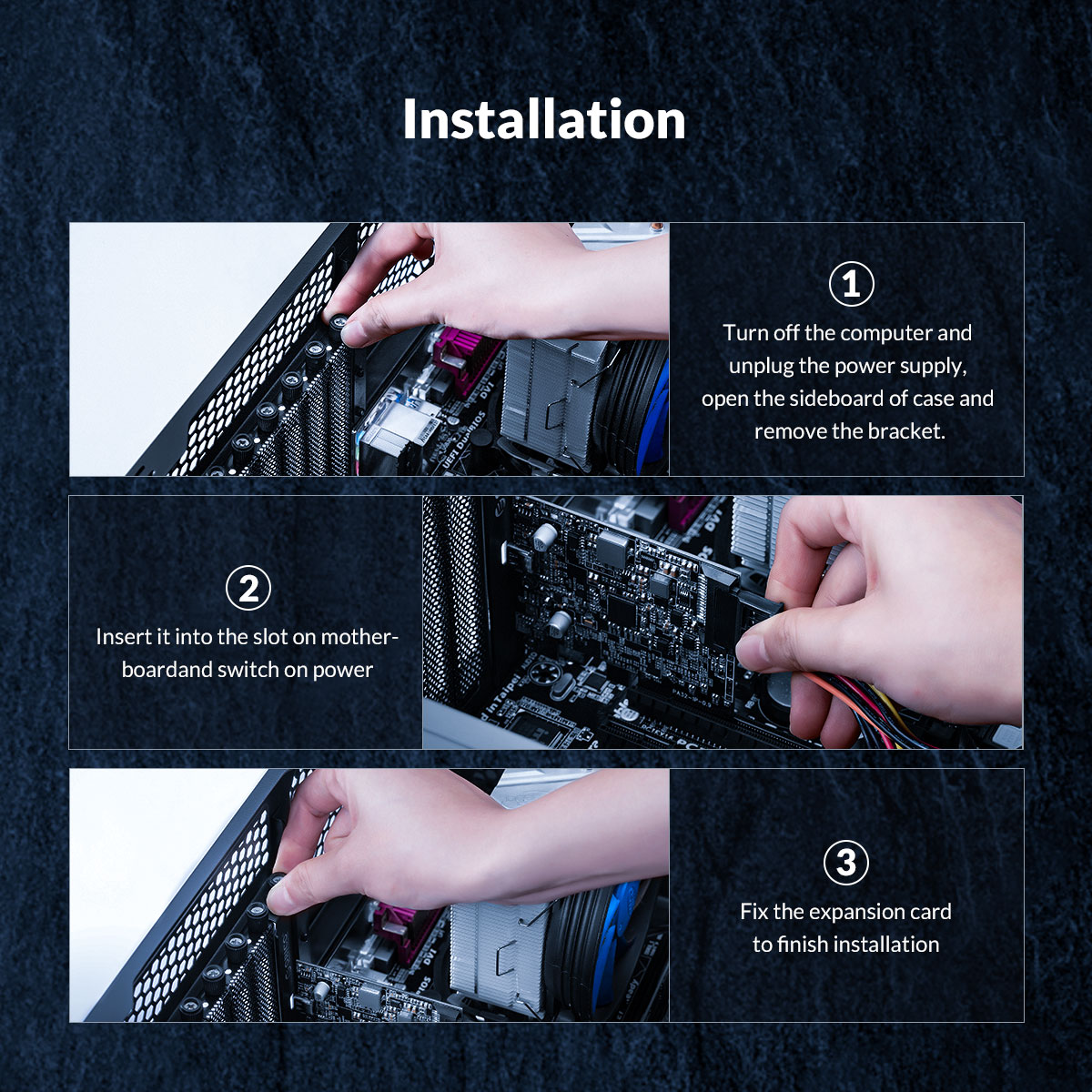 Installation

①
Turn off the computer and unplug the power supply, open the sideboard of case and remove the bracket.

②
Insert it into the slot on motherboardand switch on power

③
Fix the expansion card to finish installation