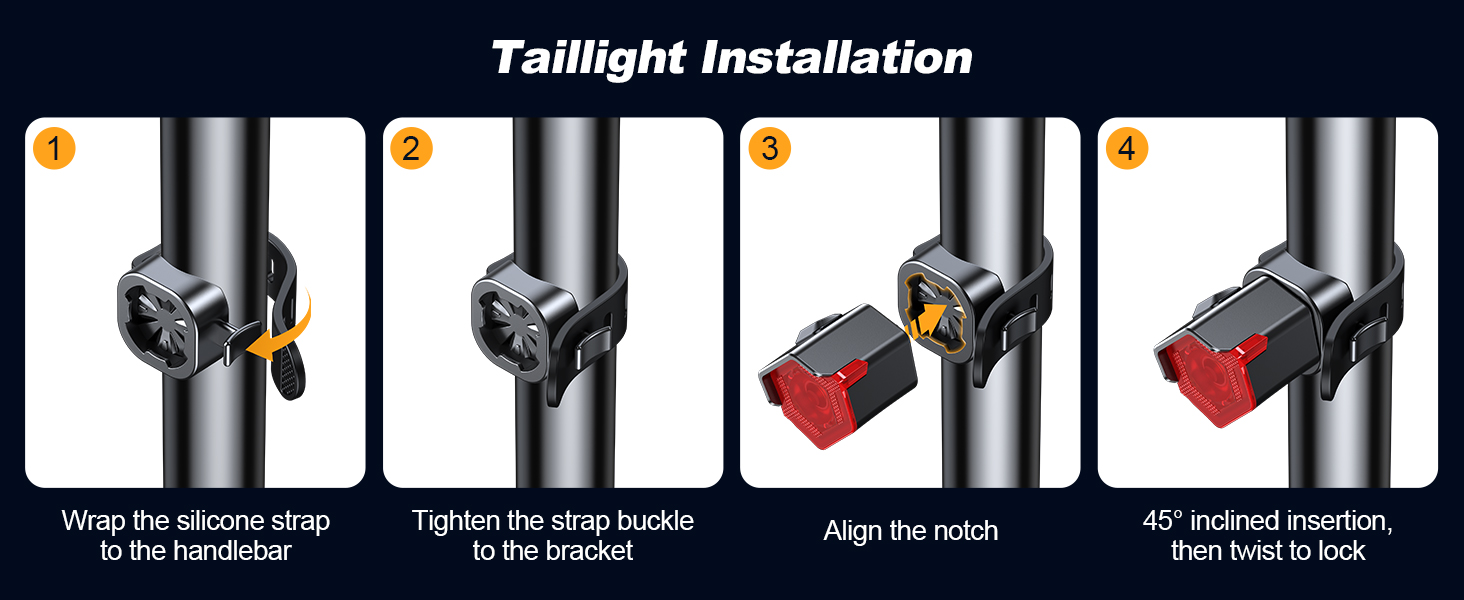 Taillight Installation

1

Wrap the silicone strap to the handlebar

2

Tighten the strap buckle to the bracket

3

Align the notch

4

45° inclined insertion, then twist to lock